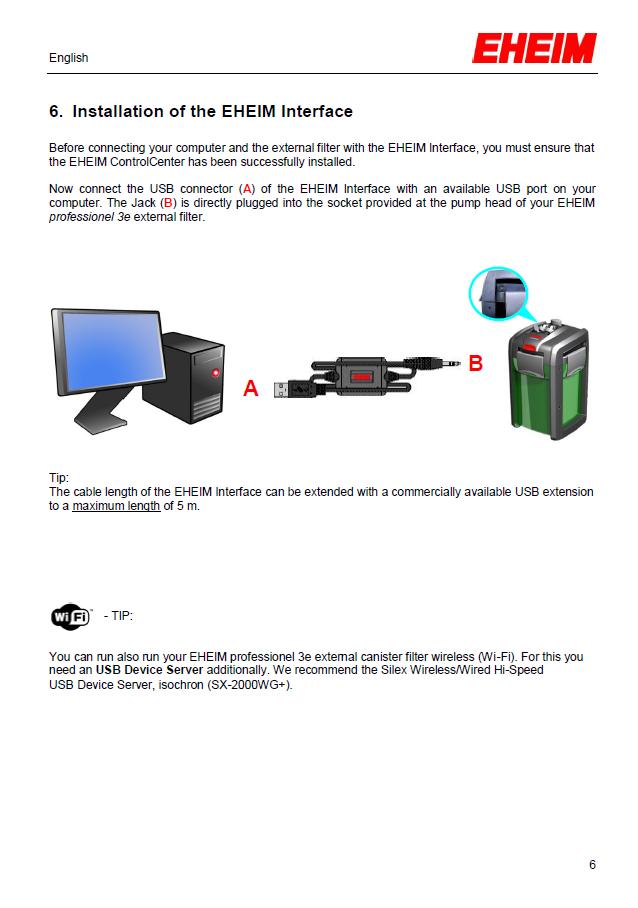 English

EHEIM

6. Installation of the EHEIM Interface

Before connecting your computer and the external filter with the EHEIM Interface, you must ensure that the EHEIM ControlCenter has been successfully installed.

Now connect the USB connector (A) of the EHEIM Interface with an available USB port on your computer. The Jack (B) is directly plugged into the socket provided at the pump head of your EHEIM professionel 3e external filter.

A

B

Tip:
The cable length of the EHEIM Interface can be extended with a commercially available USB extension to a maximum length of 5 m.

WiFi - TIP:

You can run also run your EHEIM professionel 3e external canister filter wireless (Wi-Fi). For this you need an USB Device Server additionally. We recommend the Silex Wireless/Wired Hi-Speed USB Device Server, isochron (SX-2000WG+).

6